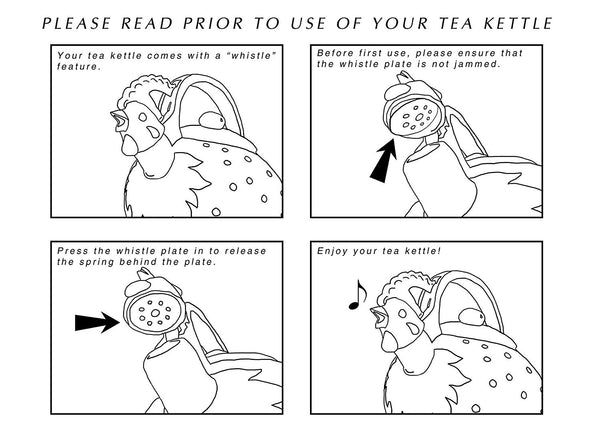 PLEASE READ PRIOR TO USE OF YOUR TEA KETTLE

Your tea kettle comes with a "whistle" feature.

Before first use, please ensure that the whistle plate is not jammed.

Press the whistle plate in to release the spring behind the plate.

Enjoy your tea kettle!