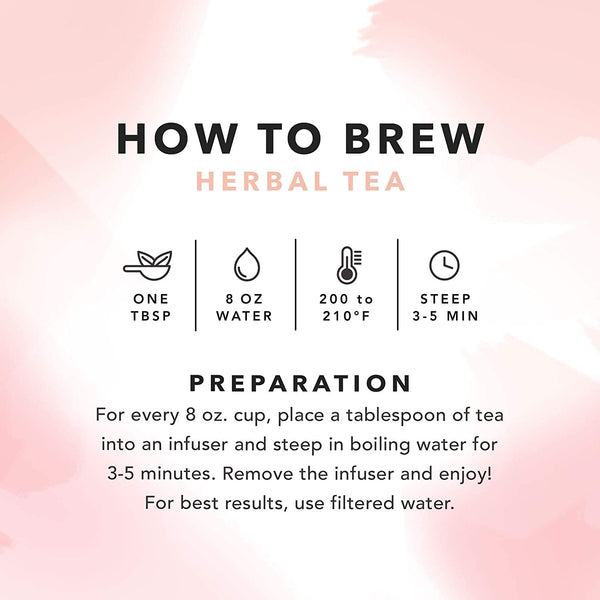 HOW TO BREW
HERBAL TEA

ONE TBSP

8 OZ WATER

200 to 210°F

STEEP 3-5 MIN

PREPARATION
For every 8 oz. cup, place a tablespoon of tea into an infuser and steep in boiling water for 3-5 minutes. Remove the infuser and enjoy! For best results, use filtered water.