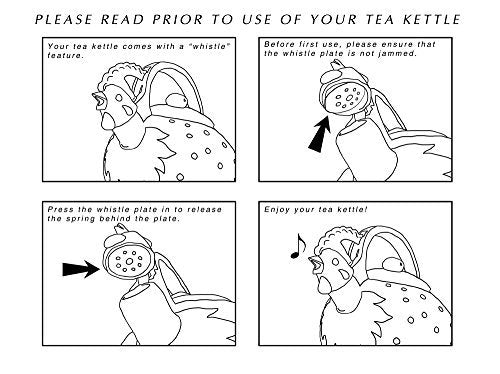 PLEASE READ PRIOR TO USE OF YOUR TEA KETTLE

Your tea kettle comes with a "whistle" feature.

Before first use, please ensure that the whistle plate is not jammed.

Press the whistle plate in to release the spring behind the plate.

Enjoy your tea kettle!